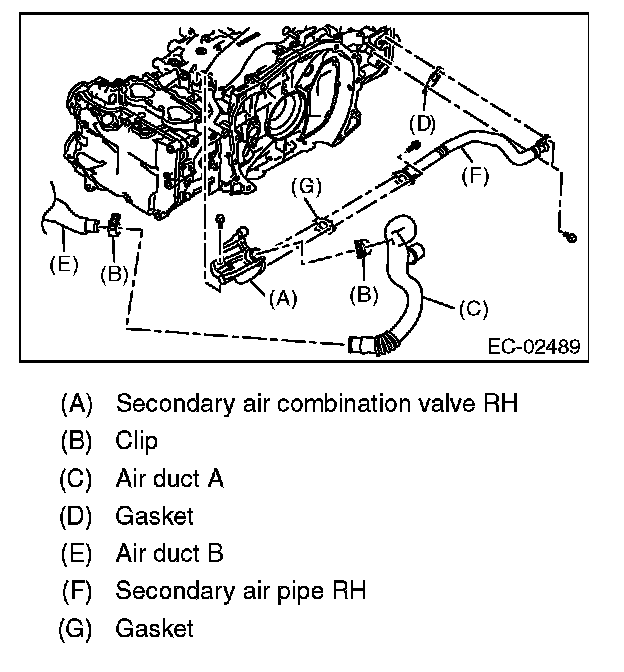 (D)
(F)
(G)
(E)
(B)
(A)
(B)
(C)
EC-02489

(A) Secondary air combination valve RH
(B) Clip
(C) Air duct A
(D) Gasket
(E) Air duct B
(F) Secondary air pipe RH
(G) Gasket