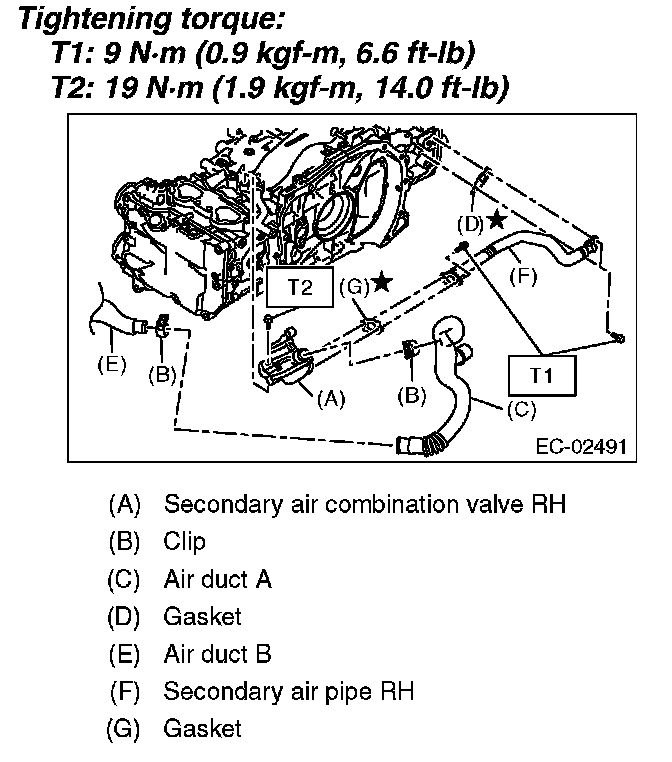 Tightening torque:
T1: 9 N·m (0.9 kgf-m, 6.6 ft-lb)
T2: 19 N·m (1.9 kgf-m, 14.0 ft-lb)

(D)★
(F)
T2
(G)★
(E)
(B)
(A)
(B)
T1
(C)
EC-02491

(A) Secondary air combination valve RH
(B) Clip
(C) Air duct A
(D) Gasket
(E) Air duct B
(F) Secondary air pipe RH
(G) Gasket