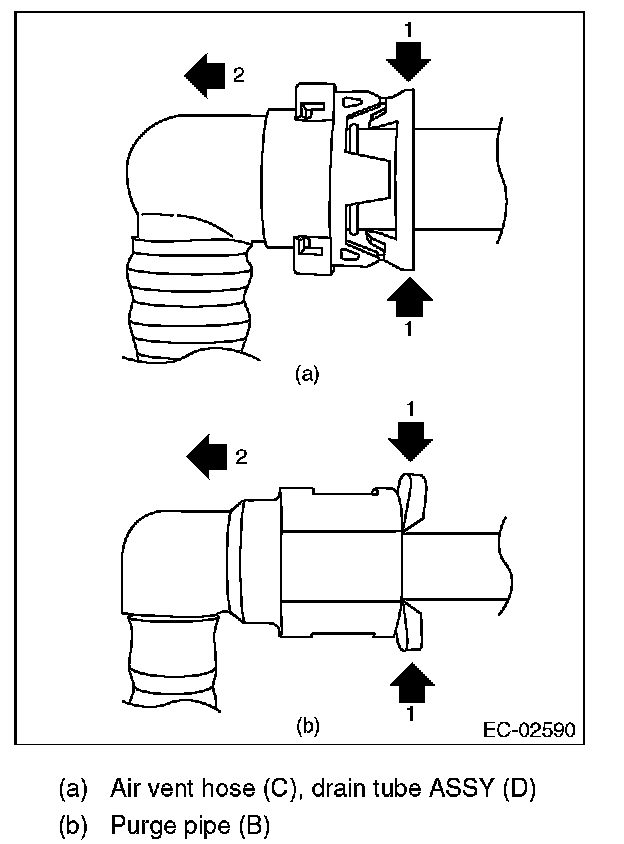 1
2
1
(a)
1
2
1
(b)
EC-02590

(a) Air vent hose (C), drain tube ASSY (D)
(b) Purge pipe (B)