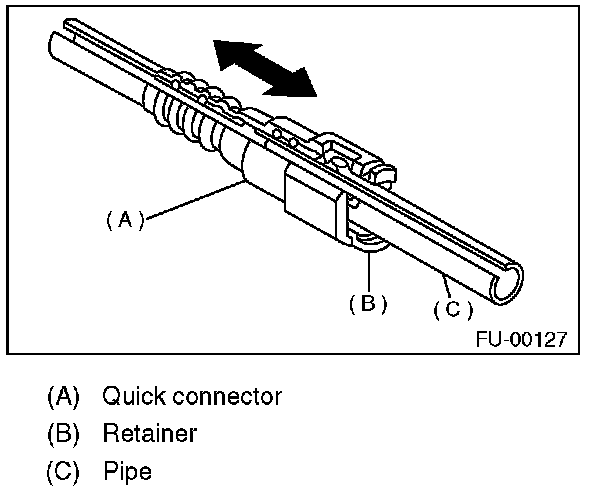 (A)

(B)

(C)

FU-00127

(A) Quick connector

(B) Retainer

(C) Pipe