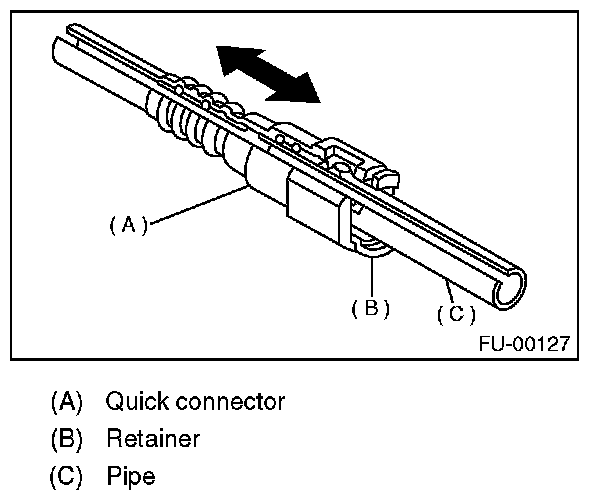 (A)

(B)

(C)

FU-00127

(A) Quick connector
(B) Retainer
(C) Pipe