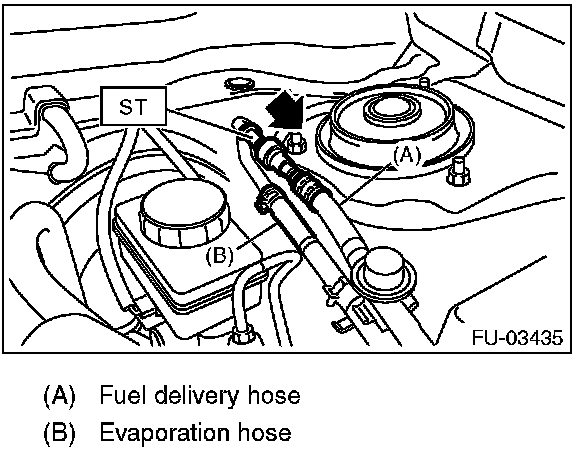 ST
(A)
(B)
FU-03435

(A) Fuel delivery hose
(B) Evaporation hose