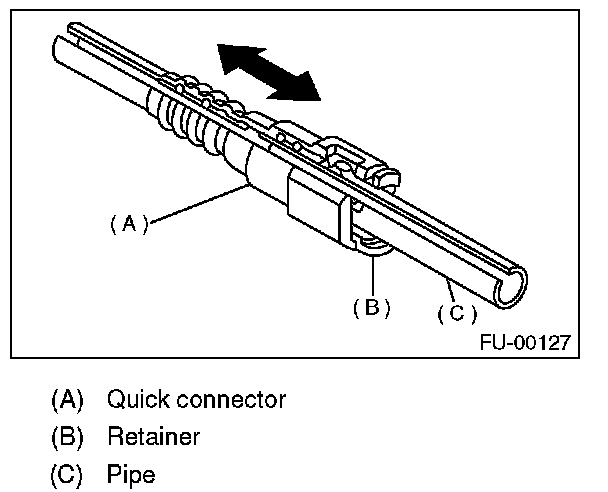 (A)
(B)
(C)
FU-00127

(A) Quick connector
(B) Retainer
(C) Pipe