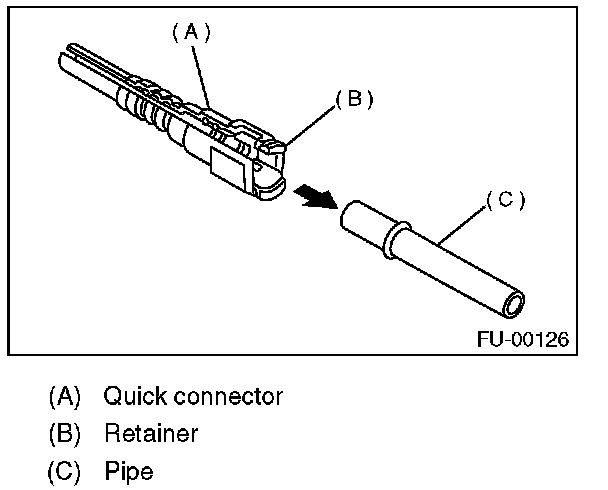 (A)

(B)

(C)

FU-00126

(A) Quick connector

(B) Retainer

(C) Pipe