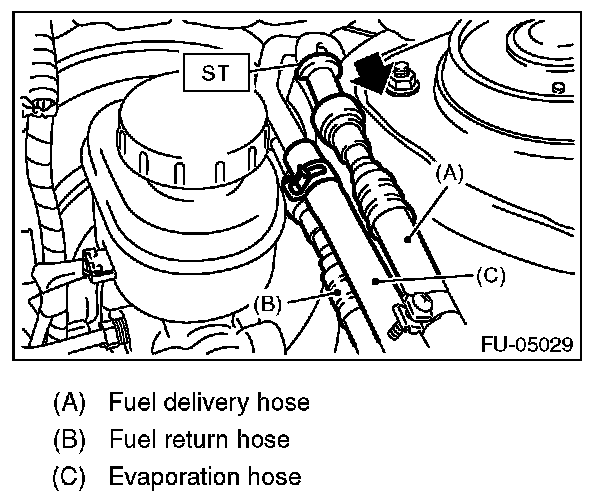 ST

(A)

(C)

(B)

FU-05029

(A) Fuel delivery hose
(B) Fuel return hose
(C) Evaporation hose