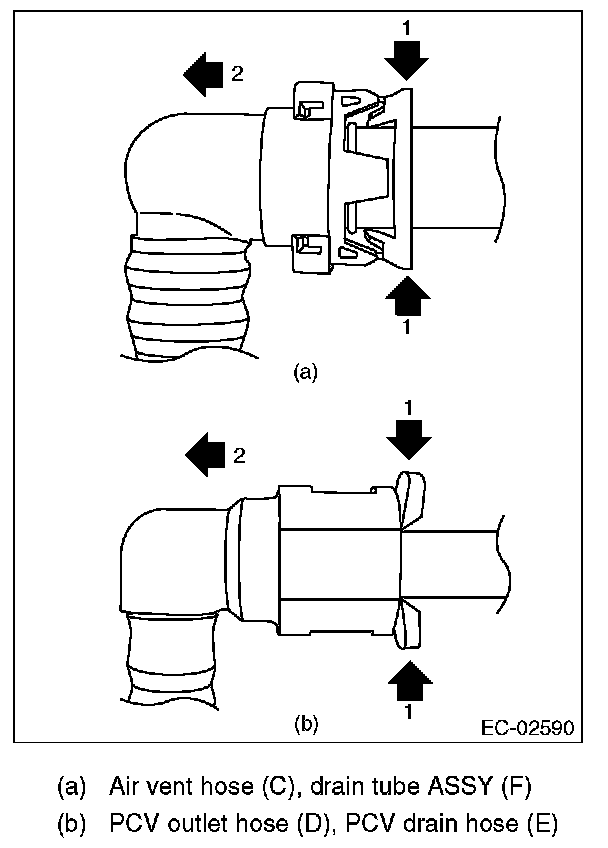 1
2
1
(a)
1
2
1
(b)
EC-02590

(a) Air vent hose (C), drain tube ASSY (F)
(b) PCV outlet hose (D), PCV drain hose (E)