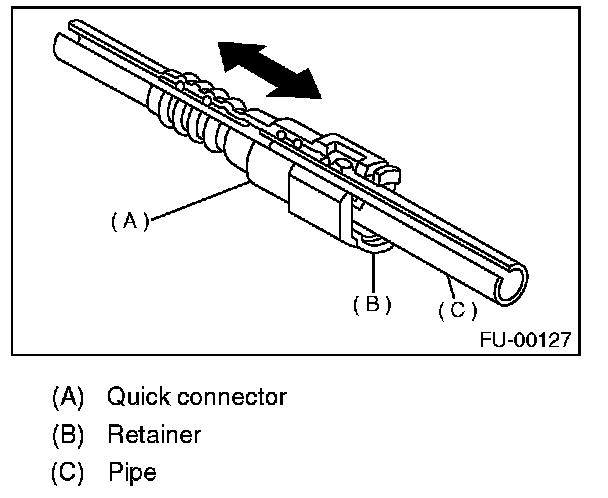 (A)

(B)

(C)

FU-00127

(A) Quick connector
(B) Retainer
(C) Pipe