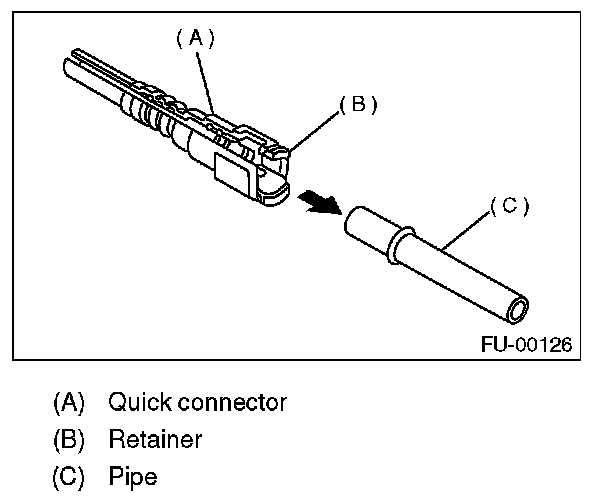 (A)
(B)
(C)
FU-00126

(A) Quick connector
(B) Retainer
(C) Pipe