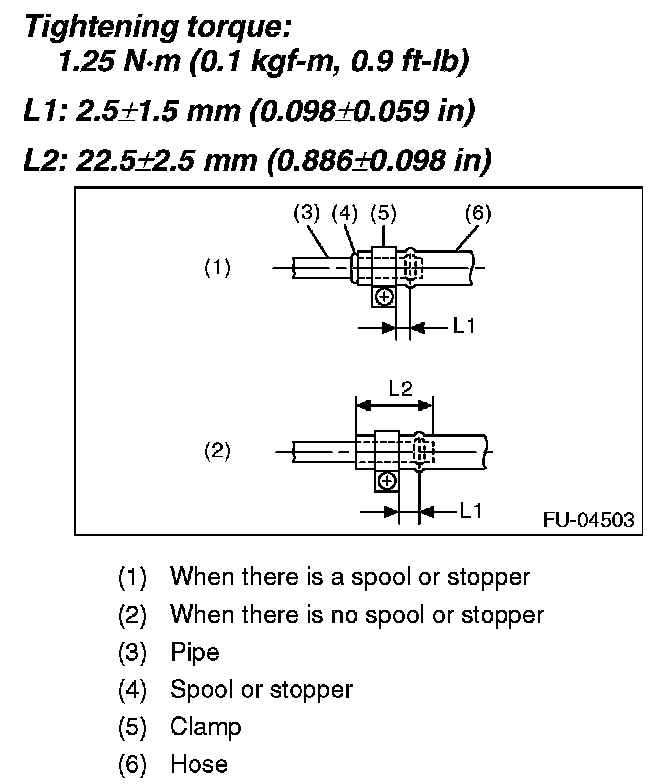 Tightening torque:
1.25 N·m (0.1 kgf-m, 0.9 ft-lb)

L1: 2.5±1.5 mm (0.098±0.059 in)

L2: 22.5±2.5 mm (0.886±0.098 in)

(3) (4) (5) (6)

(1)

L1

L2

(2)

L1

FU-04503

(1) When there is a spool or stopper
(2) When there is no spool or stopper
(3) Pipe
(4) Spool or stopper
(5) Clamp
(6) Hose