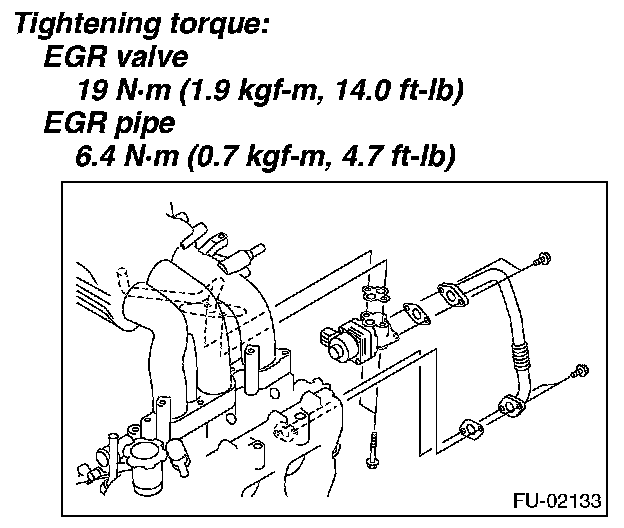 Tightening torque:
EGR valve
19 N·m (1.9 kgf-m, 14.0 ft-lb)
EGR pipe
6.4 N·m (0.7 kgf-m, 4.7 ft-lb)

FU-02133