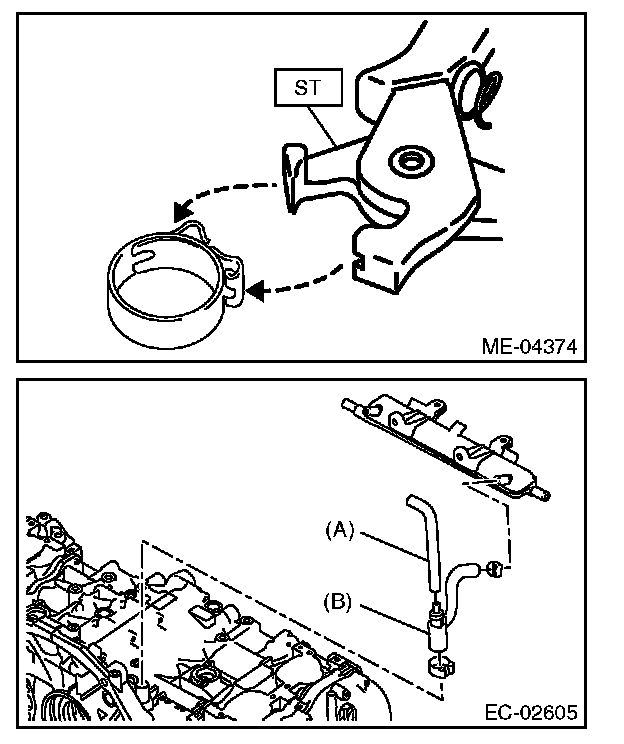 ST

ME-04374

(A)

(B)

EC-02605