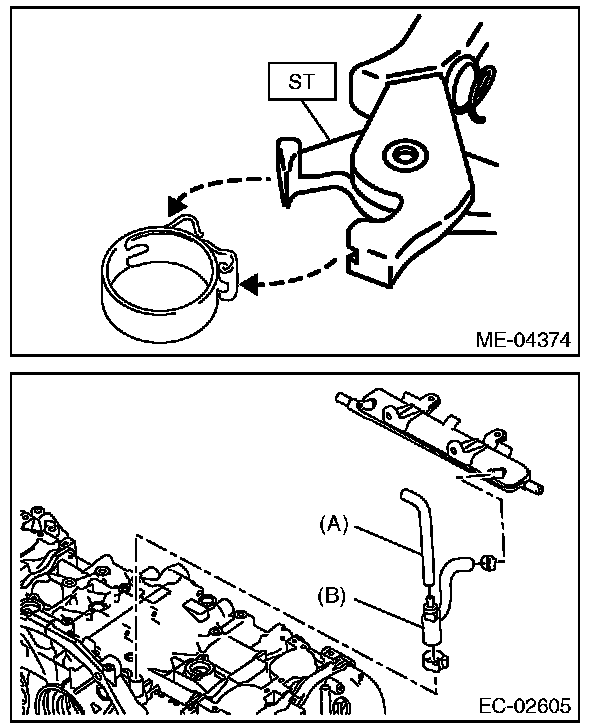 ST

ME-04374

(A)

(B)

EC-02605