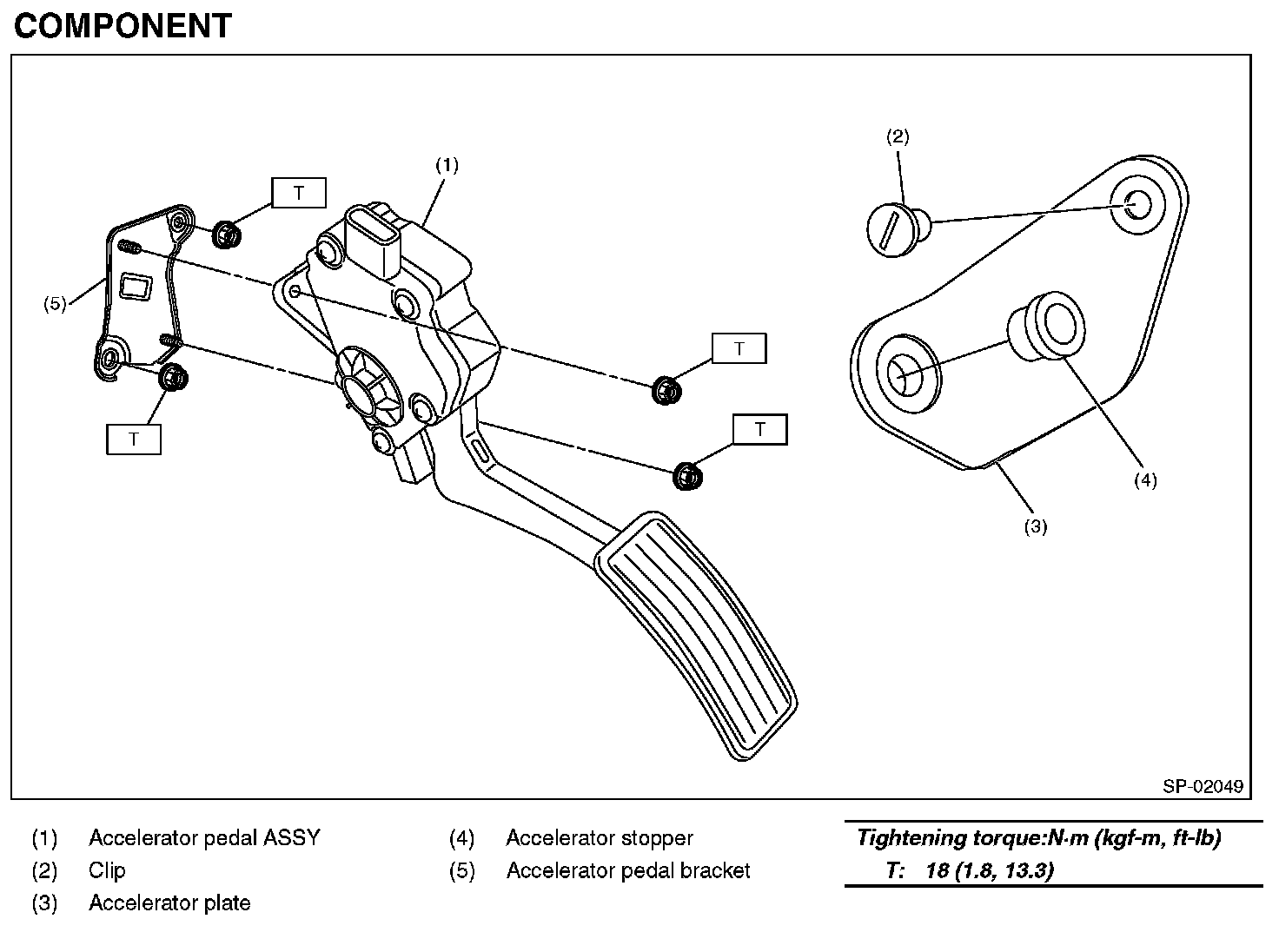 COMPONENT

(1)

(2)

T

(5)

T

T

T

(4)

(3)

SP-02049

(1) Accelerator pedal ASSY
(2) Clip
(3) Accelerator plate

(4) Accelerator stopper
(5) Accelerator pedal bracket

Tightening torque:N·m (kgf-m, ft-lb)
T: 18 (1.8, 13.3)