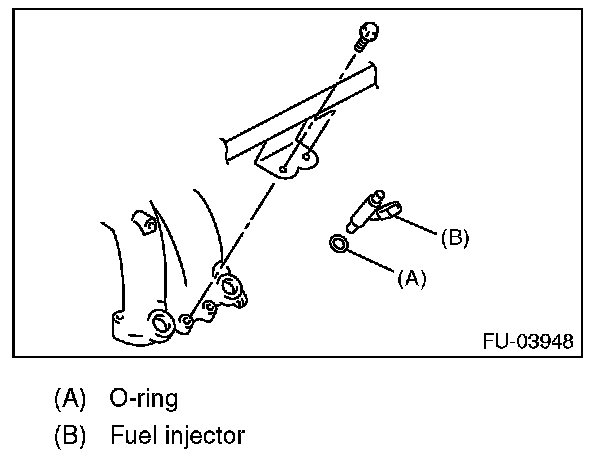 (B)
(A)
FU-03948

(A) O-ring
(B) Fuel injector