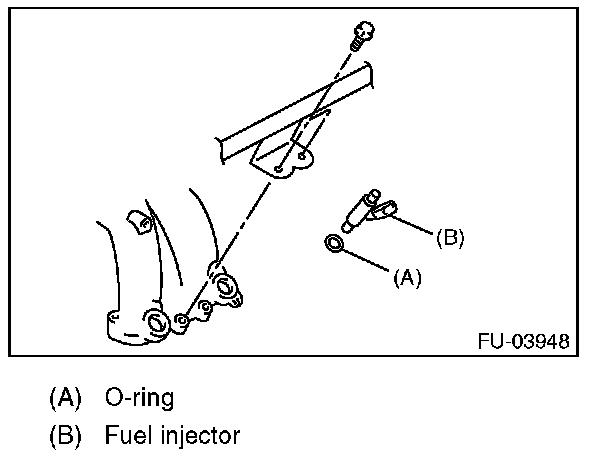 (B)
(A)
FU-03948

(A) O-ring
(B) Fuel injector