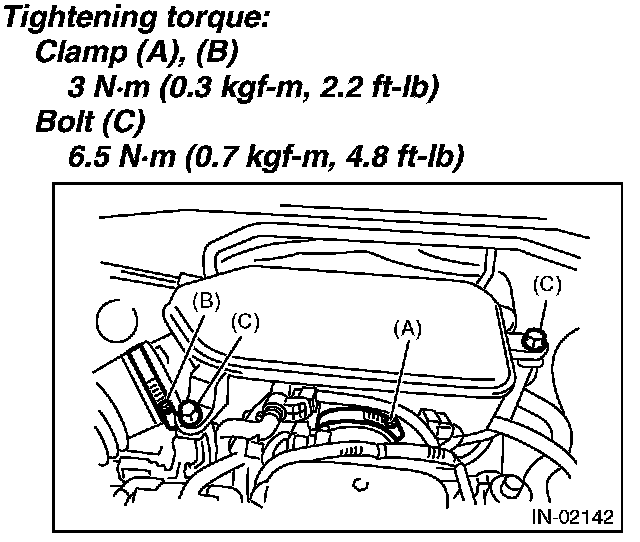 Tightening torque:
Clamp (A), (B)
3 N·m (0.3 kgf-m, 2.2 ft-lb)
Bolt (C)
6.5 N·m (0.7 kgf-m, 4.8 ft-lb)

(B)
(C)
(A)
(C)

IN-02142