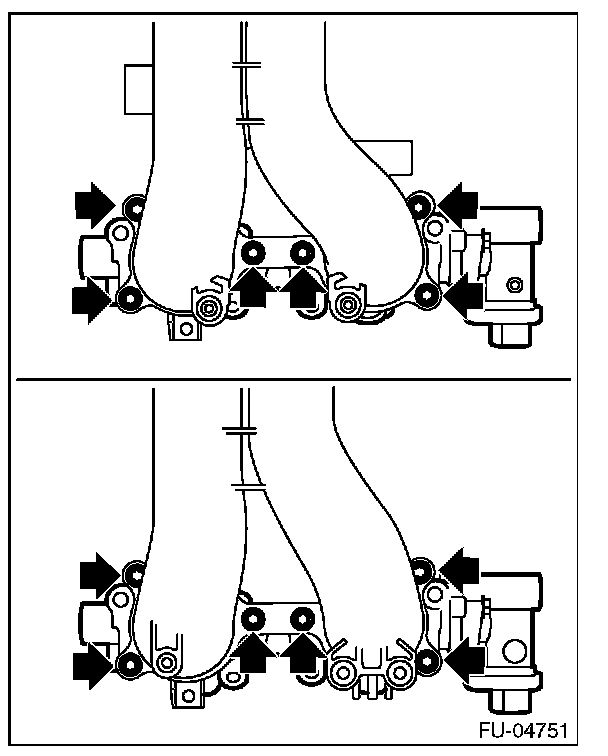 FU-04751