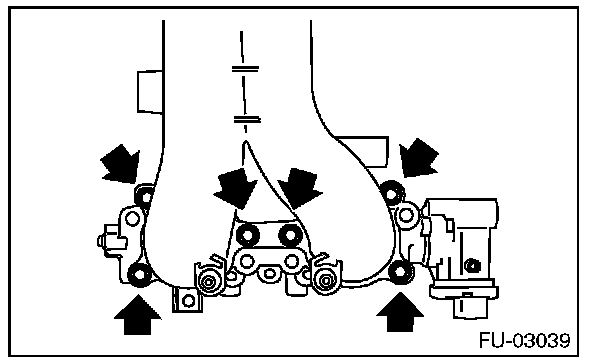 FU-03039