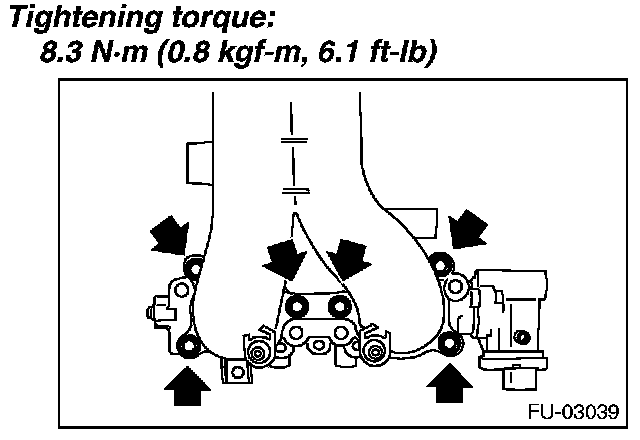 Tightening torque:
8.3 N·m (0.8 kgf-m, 6.1 ft-lb)

FU-03039