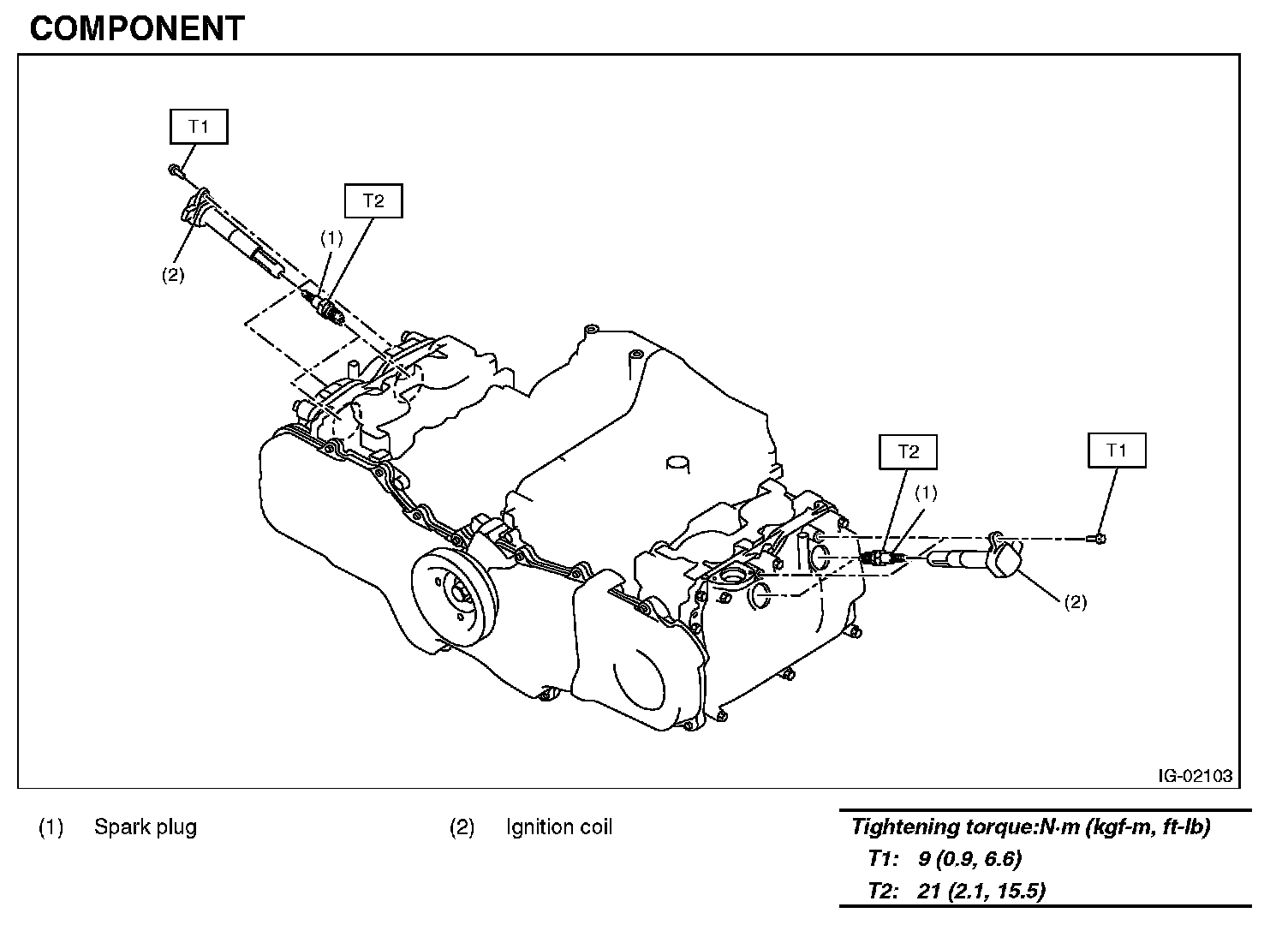 COMPONENT

T1

T2

(1)

(2)

T2

T1

(1)

(2)

IG-02103

(1) Spark plug

(2) Ignition coil

Tightening torque:N·m (kgf-m, ft-lb)
T1: 9 (0.9, 6.6)
T2: 21 (2.1, 15.5)