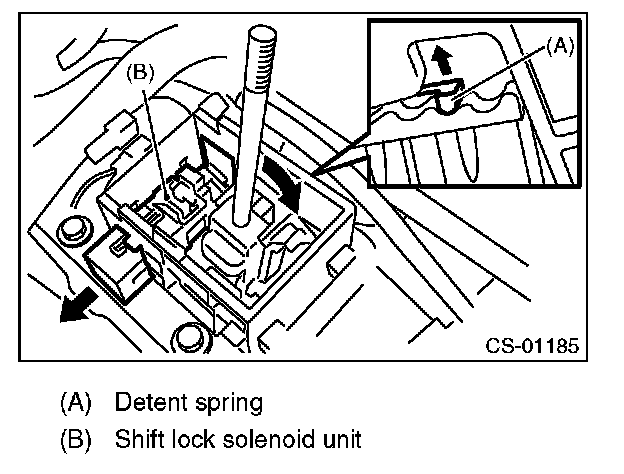 (B)

(A)

CS-01185

(A) Detent spring

(B) Shift lock solenoid unit