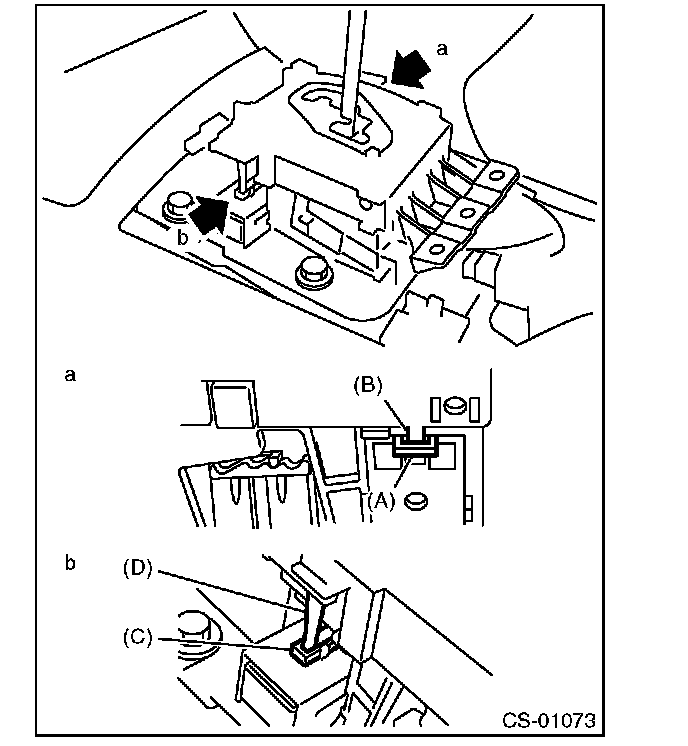 a

b

a

(B)

(A)

b

(D)

(C)

CS-01073