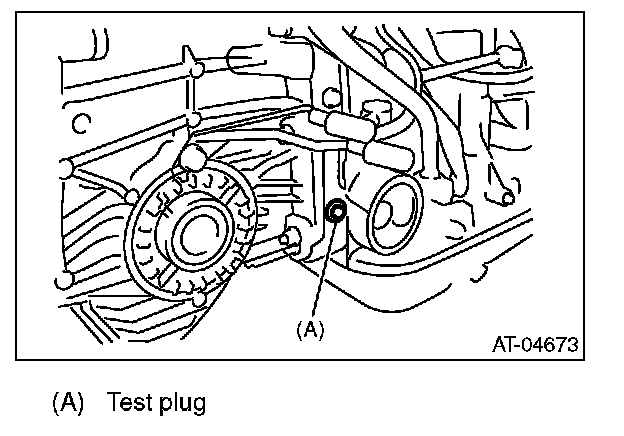 (A)

AT-04673

(A) Test plug