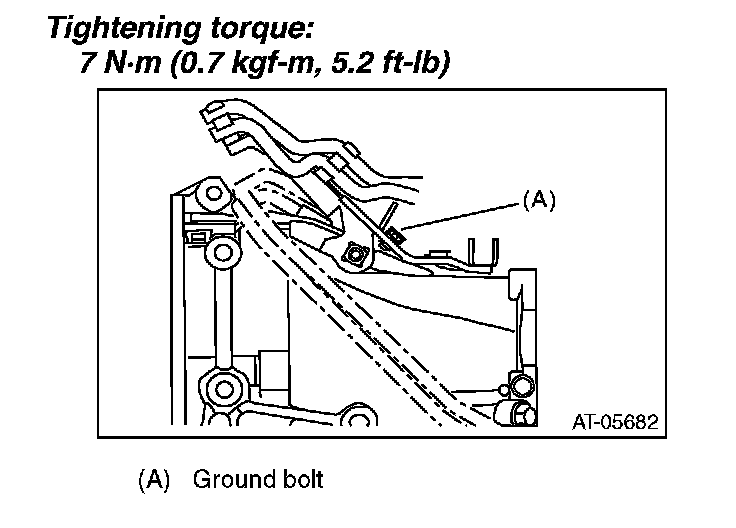 Tightening torque:
7 N·m (0.7 kgf-m, 5.2 ft-lb)

(A)

AT-05682

(A) Ground bolt