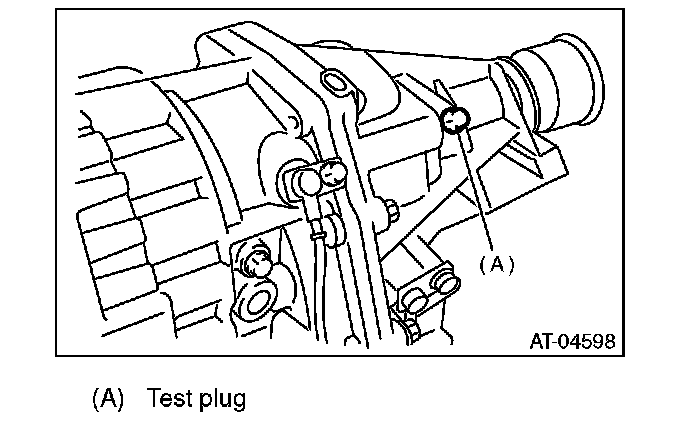 (A)

AT-04598

(A) Test plug