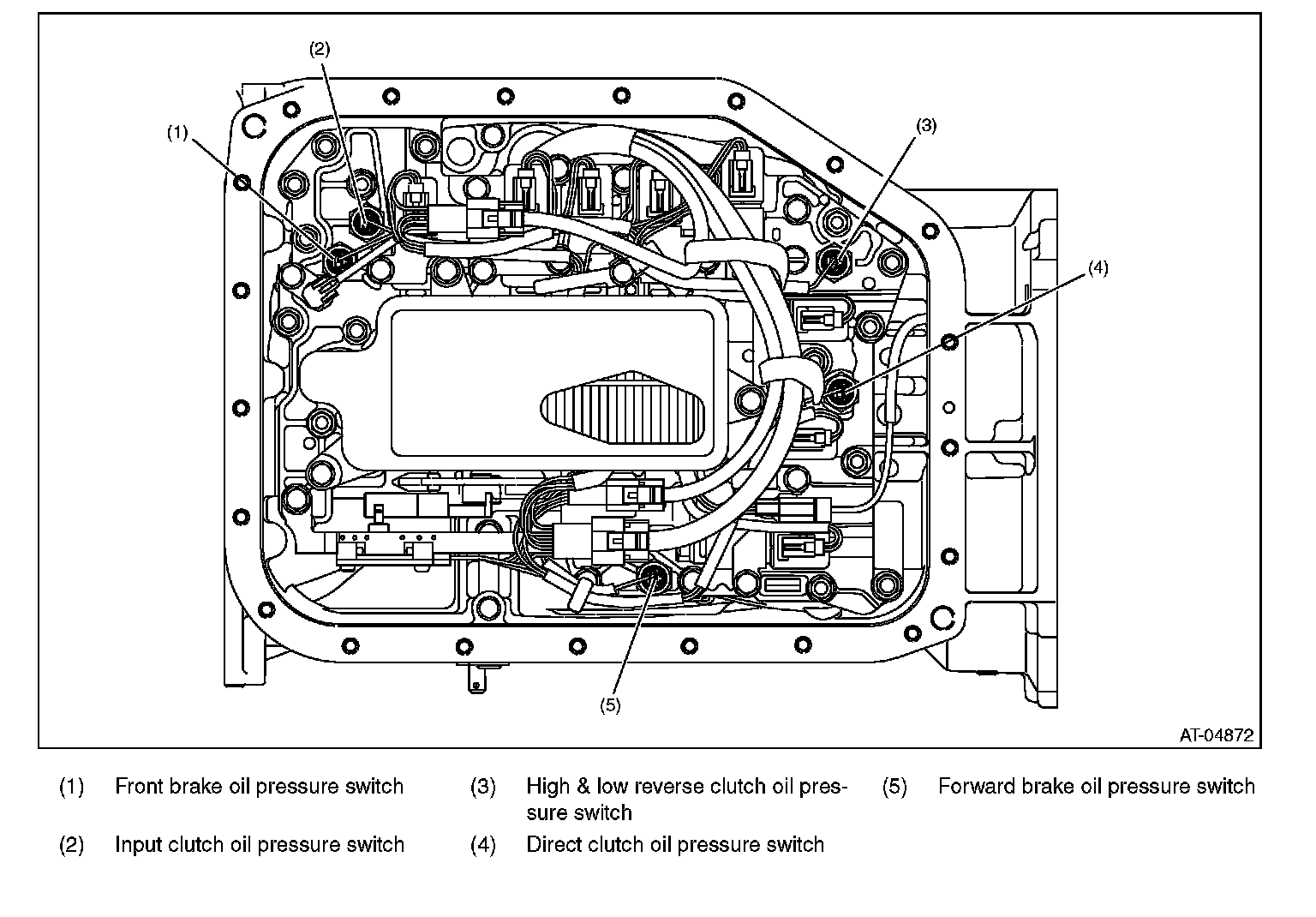 (2)

(1)

(3)

(4)

(5)

AT-04872

(1) Front brake oil pressure switch

(2) Input clutch oil pressure switch

(3) High & low reverse clutch oil pressure switch

(4) Direct clutch oil pressure switch

(5) Forward brake oil pressure switch