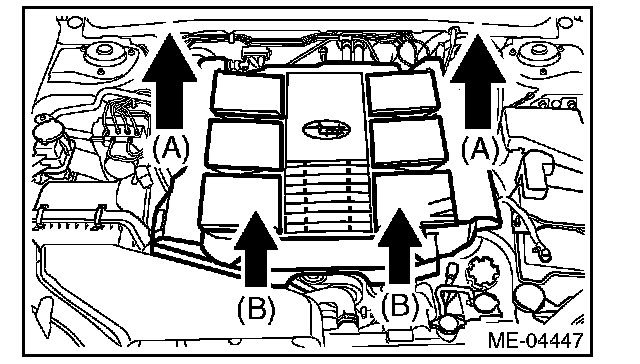 (A)
(A)
(B)
(B)
ME-04447