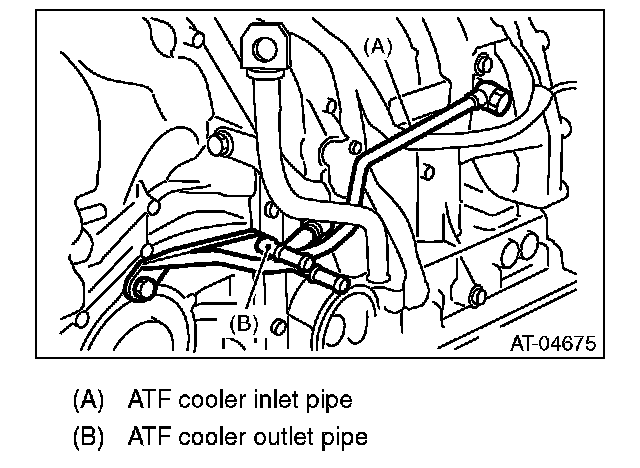 (A)

(B)

AT-04675

(A) ATF cooler inlet pipe

(B) ATF cooler outlet pipe