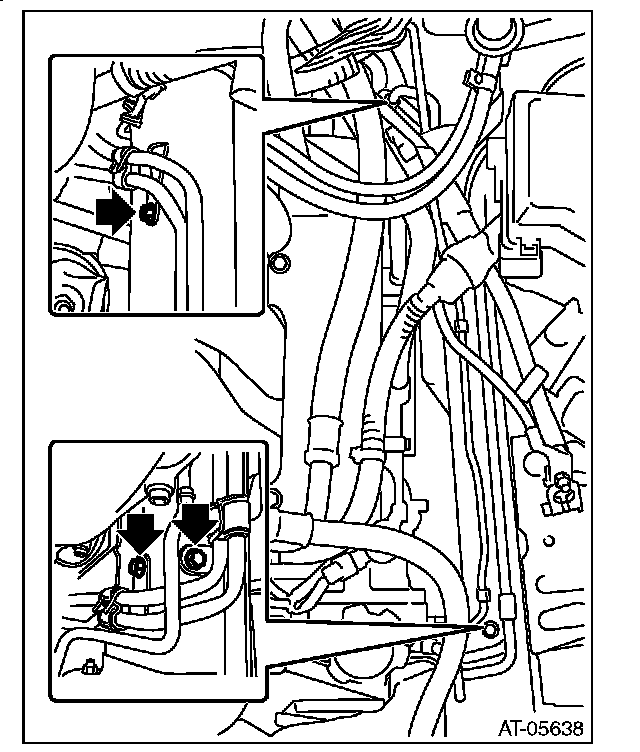 AT-05638