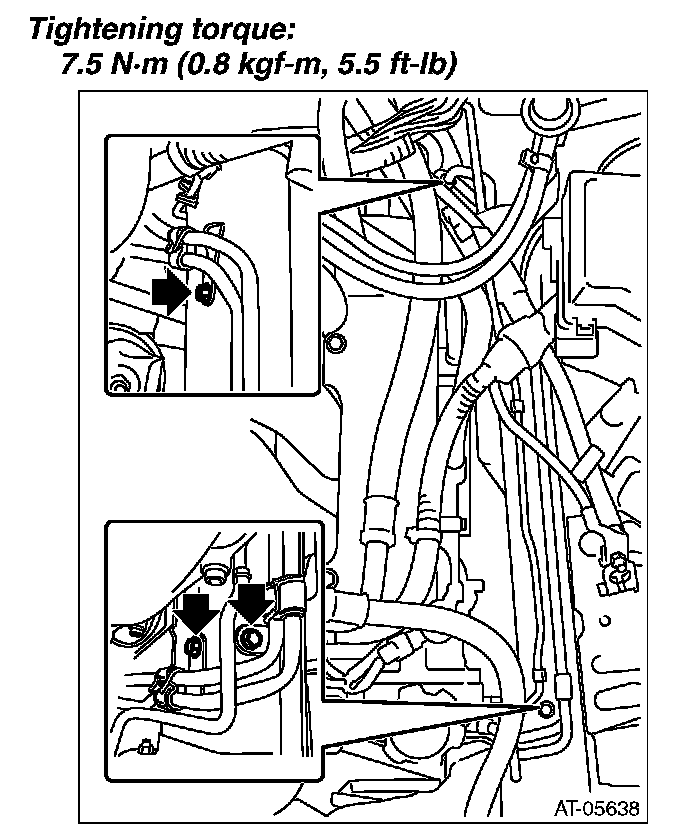 Tightening torque:
7.5 N·m (0.8 kgf-m, 5.5 ft-lb)

AT-05638