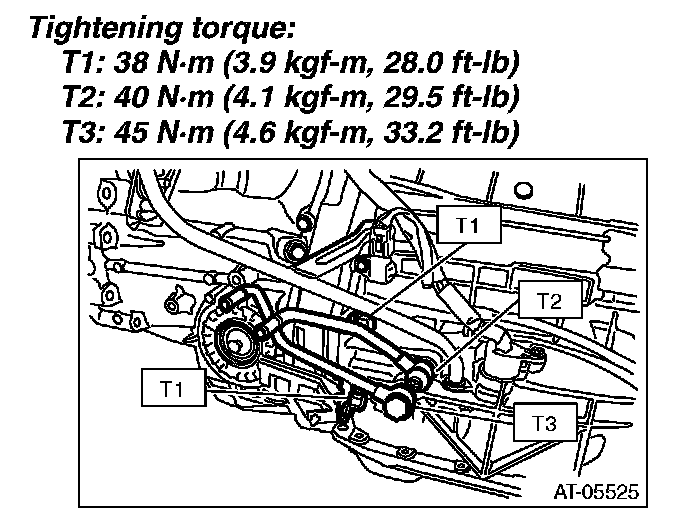 Tightening torque:
T1: 38 N·m (3.9 kgf-m, 28.0 ft-lb)
T2: 40 N·m (4.1 kgf-m, 29.5 ft-lb)
T3: 45 N·m (4.6 kgf-m, 33.2 ft-lb)

T1
T2
T1
T3
AT-05525