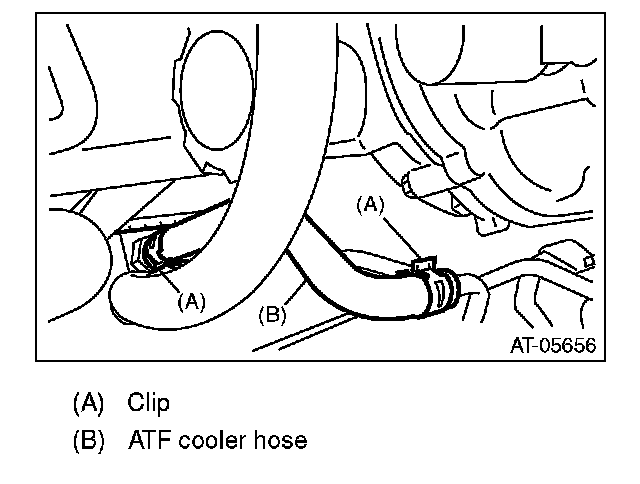 (A)

(A)

(B)

AT-05656

(A) Clip

(B) ATF cooler hose