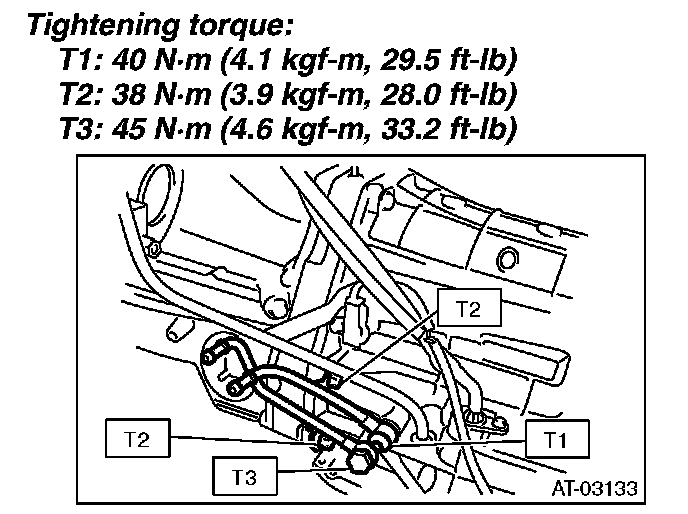 Tightening torque:
T1: 40 N·m (4.1 kgf-m, 29.5 ft-lb)
T2: 38 N·m (3.9 kgf-m, 28.0 ft-lb)
T3: 45 N·m (4.6 kgf-m, 33.2 ft-lb)

T2
T2
T1
T3
AT-03133