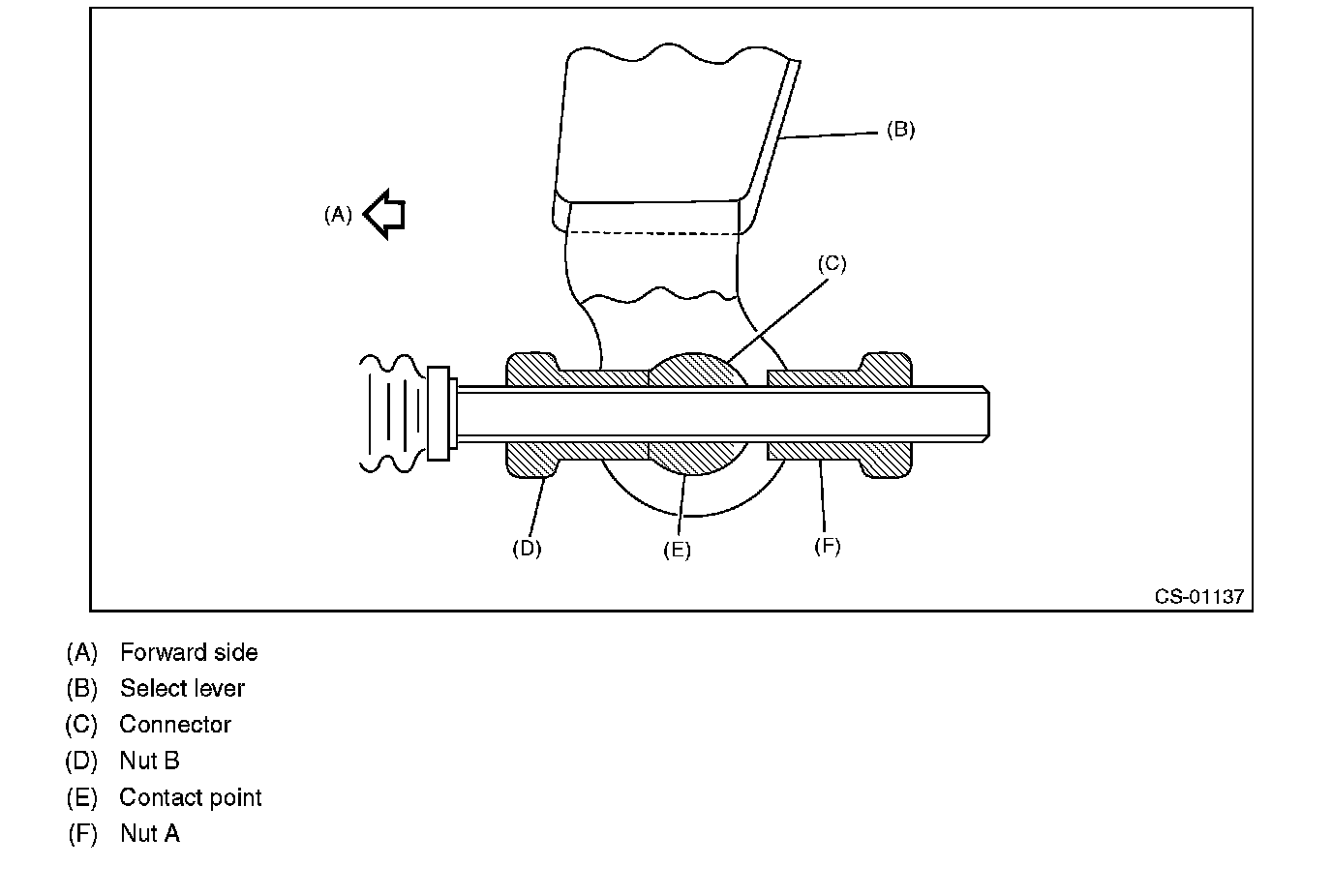 (B)

(A)

(C)

(D)

(E)

(F)

CS-01137

(A) Forward side
(B) Select lever
(C) Connector
(D) Nut B
(E) Contact point
(F) Nut A