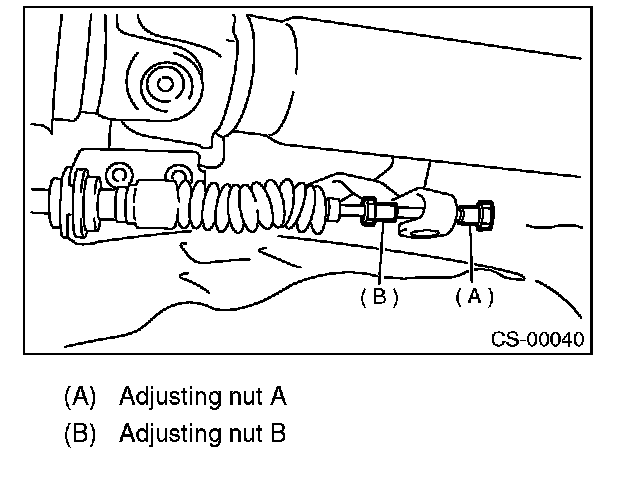 (B) (A)

CS-00040

(A) Adjusting nut A
(B) Adjusting nut B