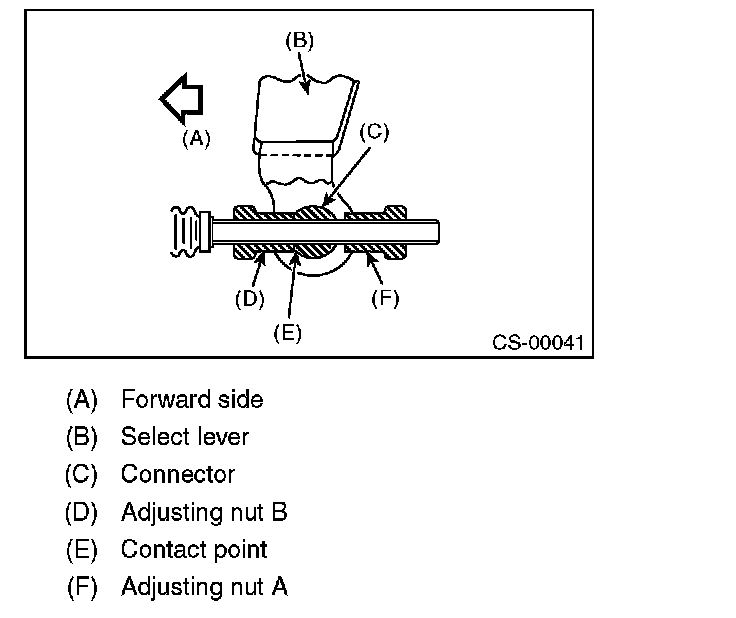 (B)
(A)
(C)
(D)
(E)
(F)
CS-00041

(A) Forward side
(B) Select lever
(C) Connector
(D) Adjusting nut B
(E) Contact point
(F) Adjusting nut A