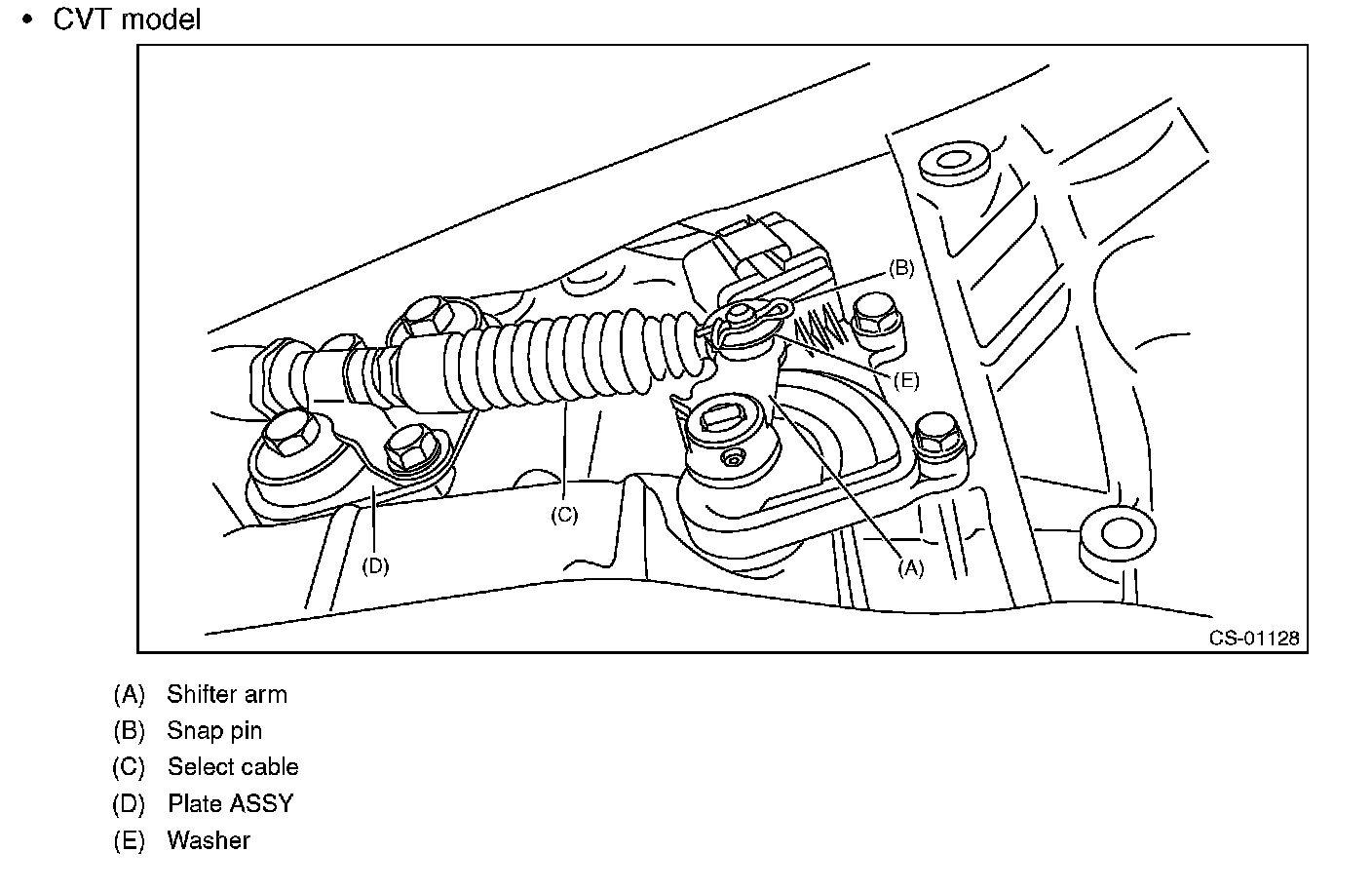 • CVT model

(B)
(E)
(C)
(D)
(A)
CS-01128

(A) Shifter arm
(B) Snap pin
(C) Select cable
(D) Plate ASSY
(E) Washer