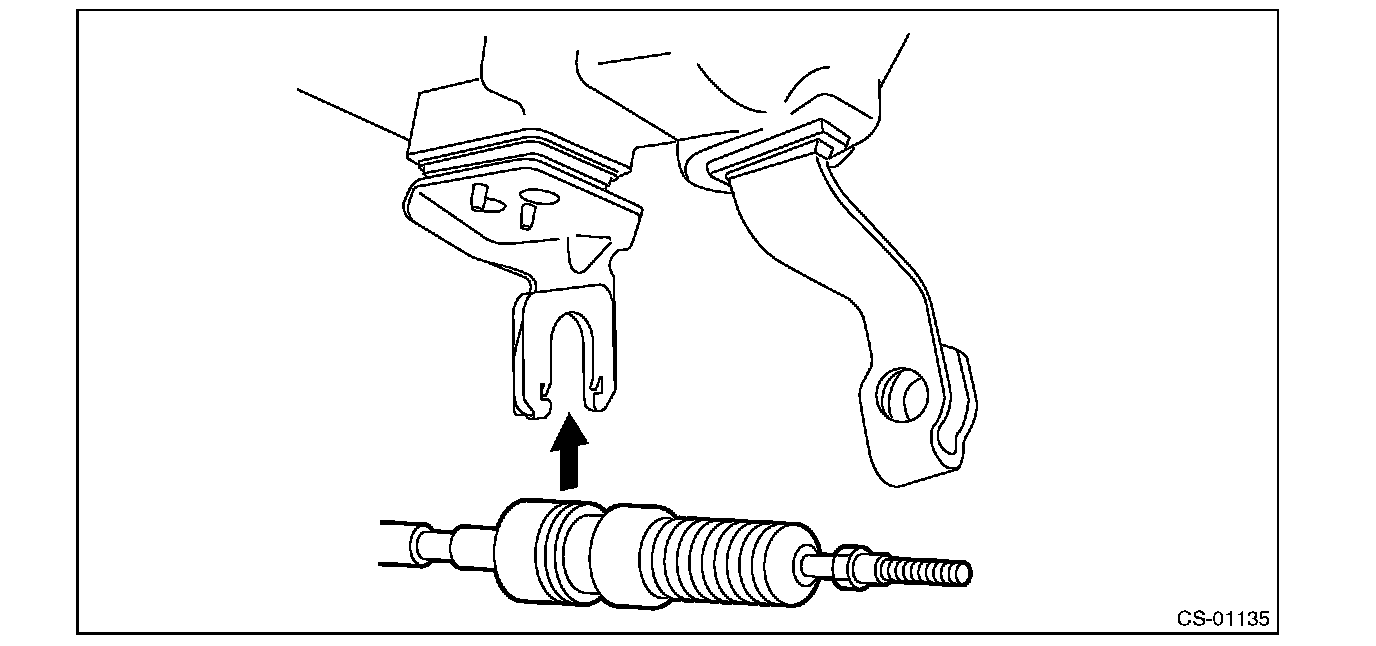 CS-01135