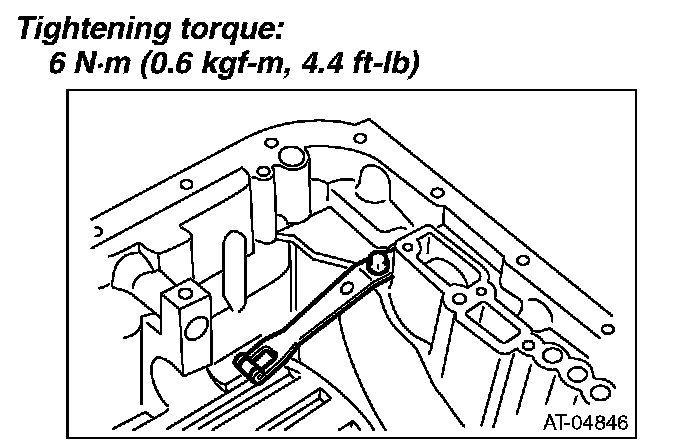 Tightening torque:
6 N·m (0.6 kgf-m, 4.4 ft-lb)

AT-04846