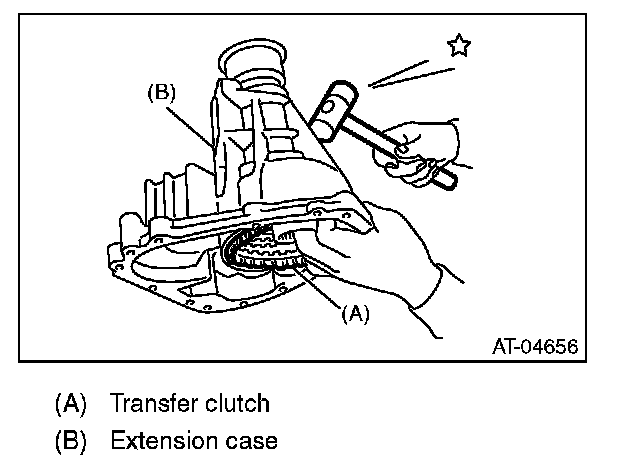 (B)

(A)

AT-04656

(A) Transfer clutch

(B) Extension case