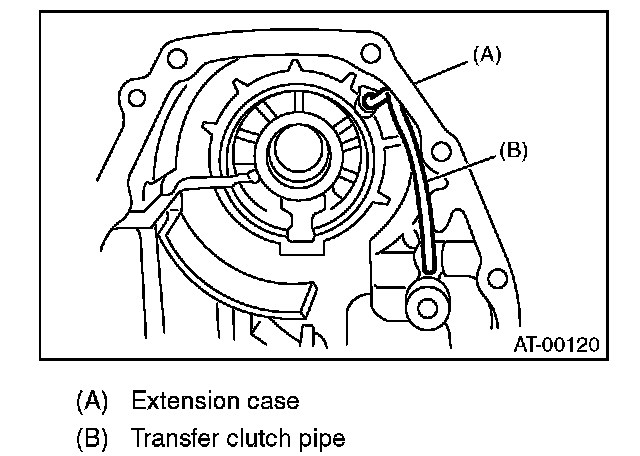 (A)

(B)

AT-00120

(A) Extension case

(B) Transfer clutch pipe