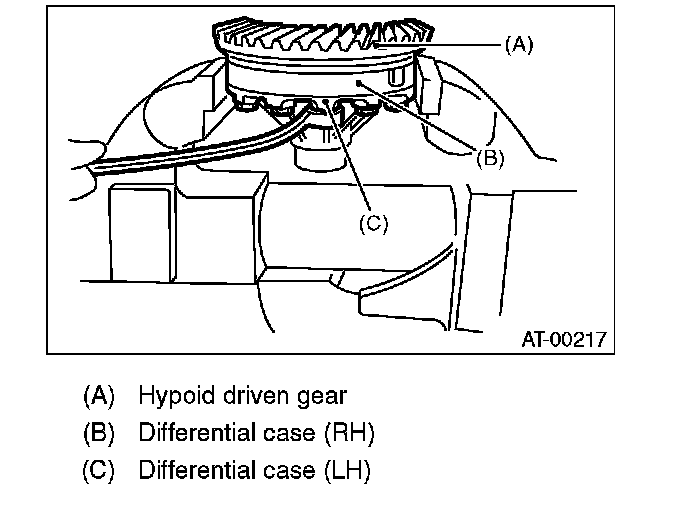 (A)

(B)

(C)

AT-00217

(A) Hypoid driven gear

(B) Differential case (RH)

(C) Differential case (LH)