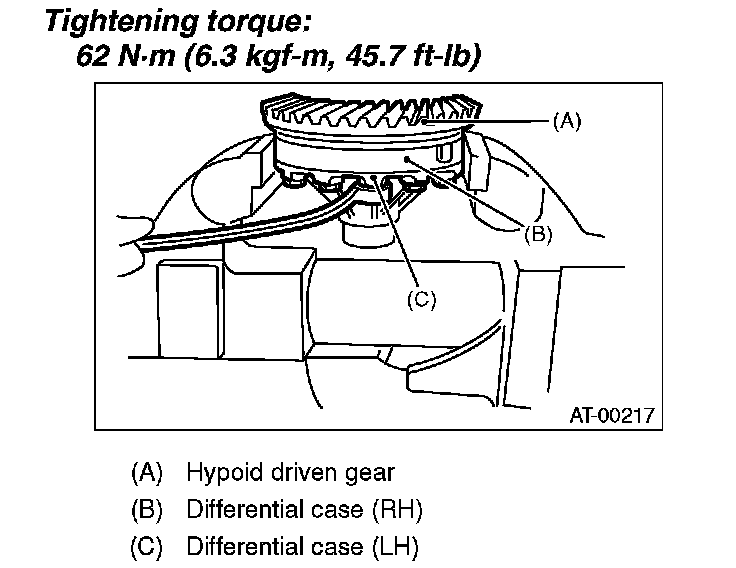 Tightening torque:
62 N·m (6.3 kgf-m, 45.7 ft-lb)

(A)

(B)

(C)

AT-00217

(A) Hypoid driven gear
(B) Differential case (RH)
(C) Differential case (LH)