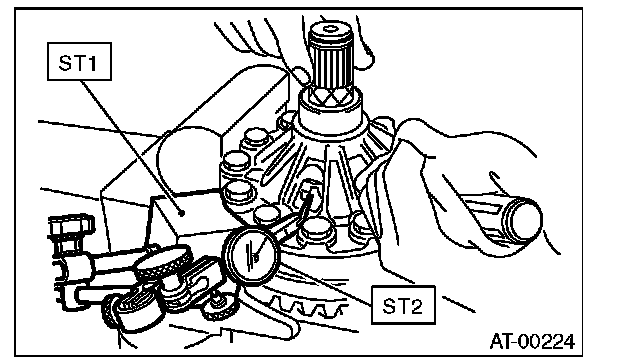 ST1
ST2
AT-00224