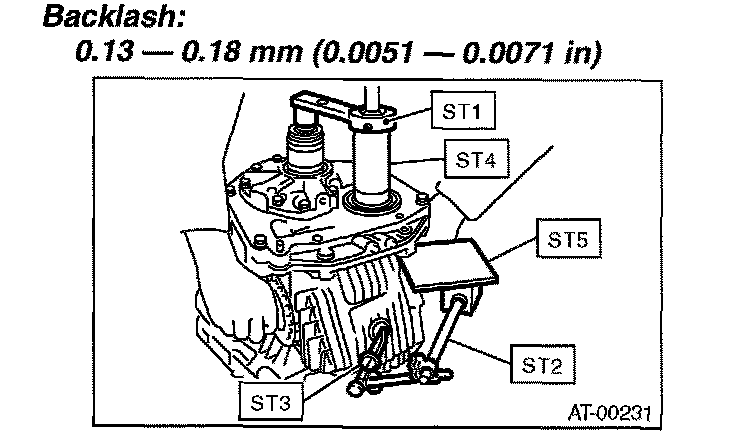 Backlash:
0.13 — 0.18 mm (0.0051 — 0.0071 in)

ST1
ST4
ST5
ST2
ST3
AT-00231