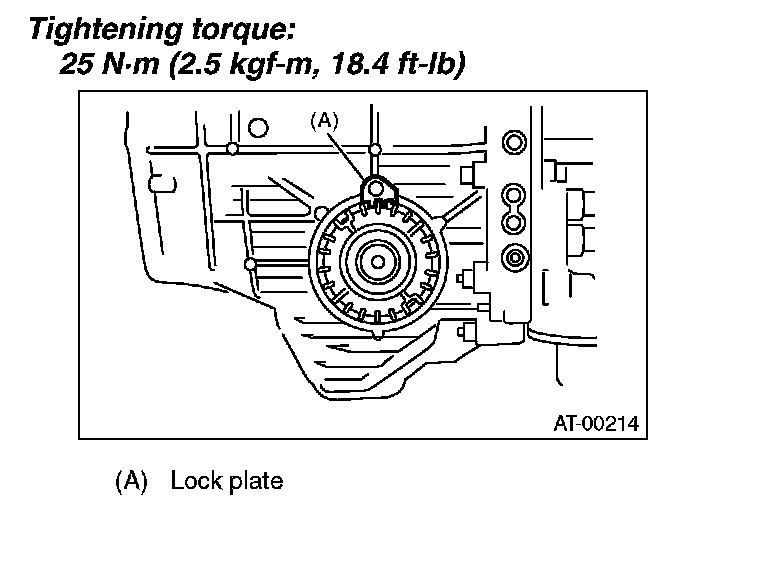 Tightening torque:
25 N·m (2.5 kgf-m, 18.4 ft-lb)

(A)

AT-00214

(A) Lock plate